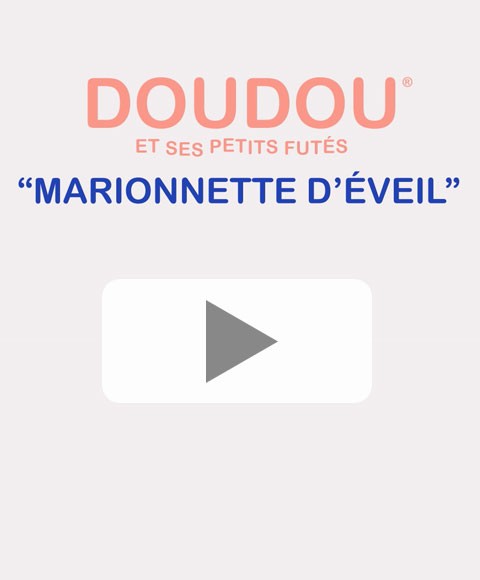 DOUDOU®
ET SES PETITS FUTÉS

"MARIONNETTE D'ÉVEIL"